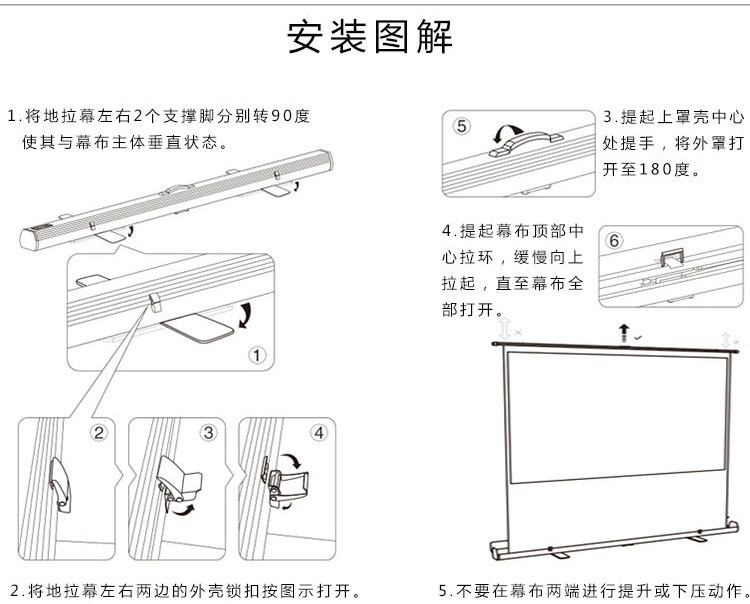 安装图解

1.将地拉幕左右2个支撑脚分别转90度使其与幕布主体垂直状态。

①

②

③

④

2.将地拉幕左右两边的外壳锁扣按图示打开。

⑤

3.提起上罩壳中心处提手，将外罩打开至180度。

4.提起幕布顶部中心拉环，缓慢向上拉起，直至幕布全部打开。

⑥

5.不要在幕布两端进行提升或下压动作。