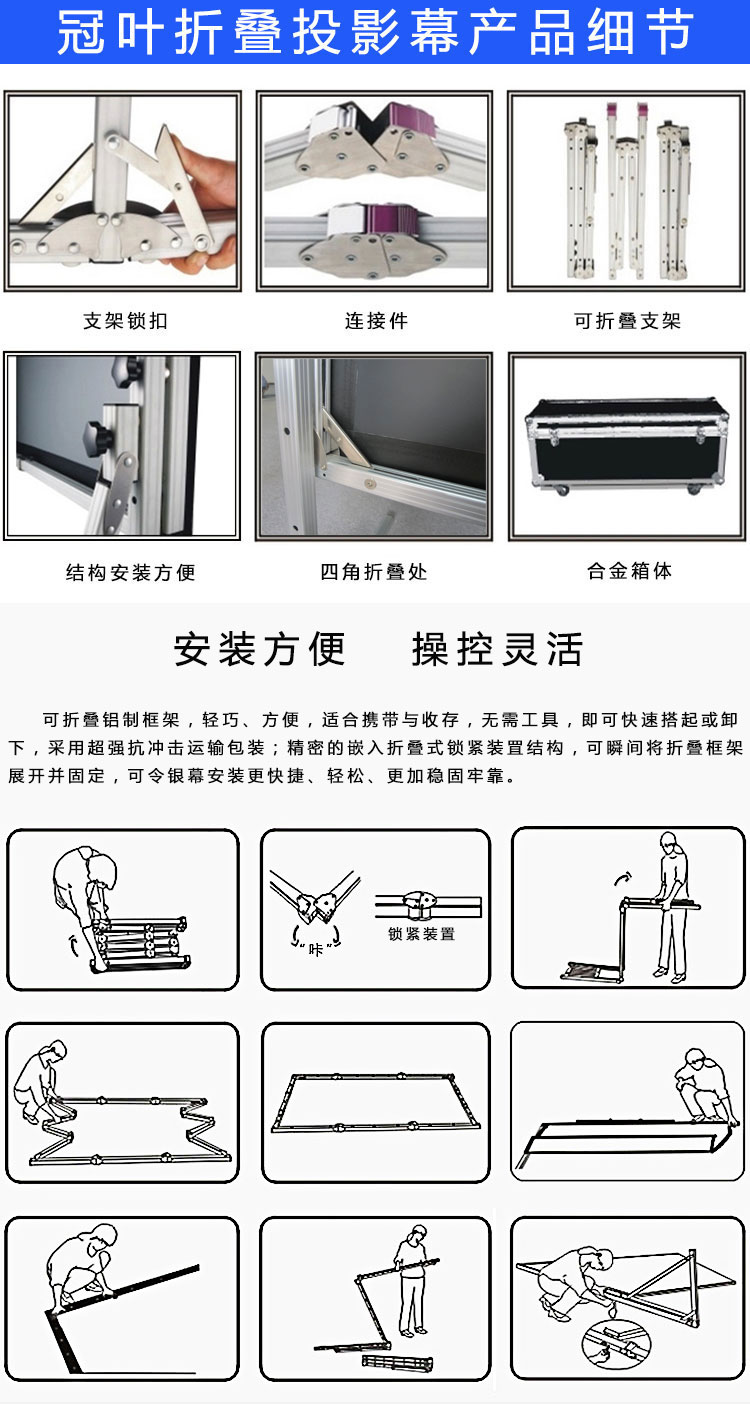 冠叶折叠投影幕产品细节

支架锁扣

连接件

可折叠支架

结构安装方便

四角折叠处

合金箱体

安装方便　操控灵活

可折叠铝制框架，轻巧、方便，适合携带与收存，无需工具，即可快速搭起或卸下，采用超强抗冲击运输包装；精密的嵌入折叠式锁紧装置结构，可瞬间将折叠框架展开并固定，可令银幕安装更快捷、轻松、更加稳固牢靠。

"咔"

锁紧装置